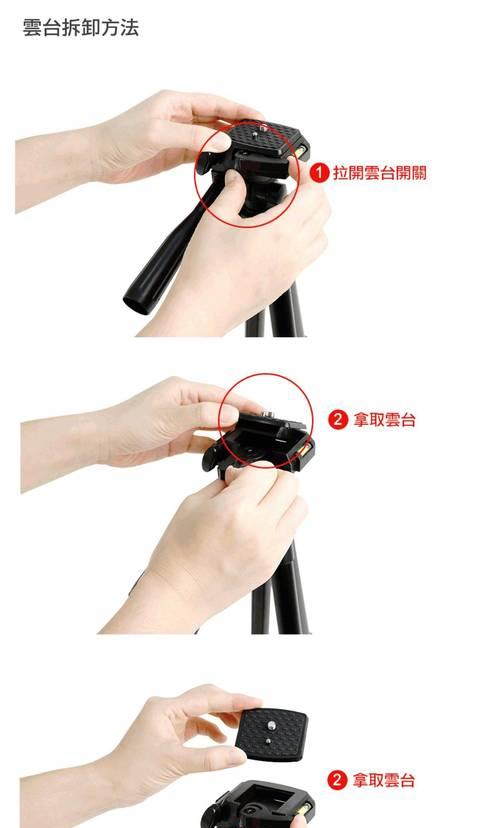 雲台拆卸方法

1 拉開雲台開關

2 拿取雲台

2 拿取雲台